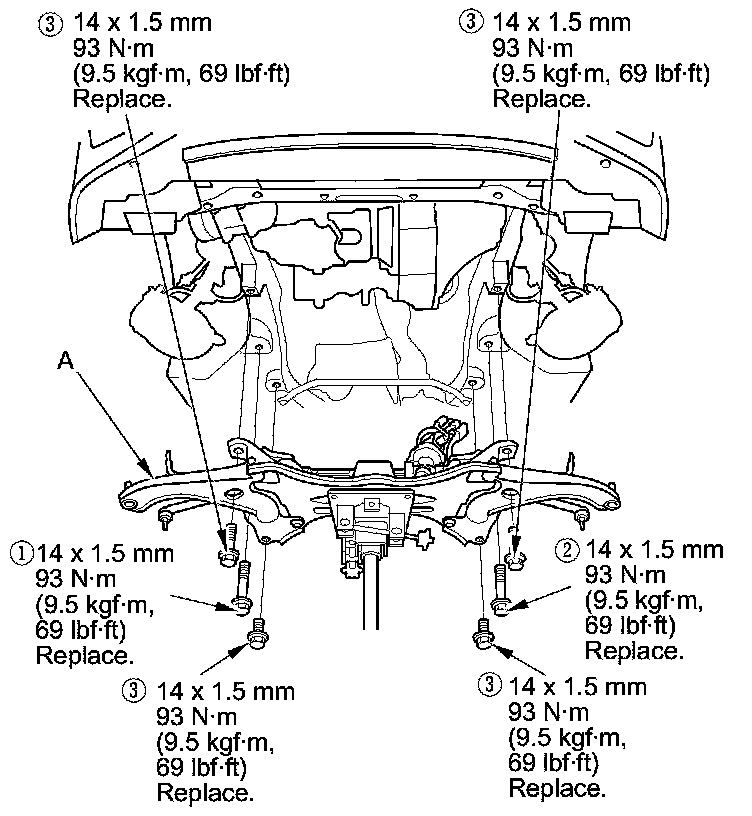 ③ 14 x 1.5 mm
93 N·m
(9.5 kgf·m, 69 lbf·ft)
Replace.

③ 14 x 1.5 mm
93 N·m
(9.5 kgf·m, 69 lbf·ft)
Replace.

A

① 14 x 1.5 mm
93 N·m
(9.5 kgf·m,
69 lbf·ft)
Replace.

② 14 x 1.5 mm
93 N·m
(9.5 kgf·m,
69 lbf·ft)
Replace.

③ 14 x 1.5 mm
93 N·m
(9.5 kgf·m,
69 lbf·ft)
Replace.

③ 14 x 1.5 mm
93 N·m
(9.5 kgf·m,
69 lbf·ft)
Replace.