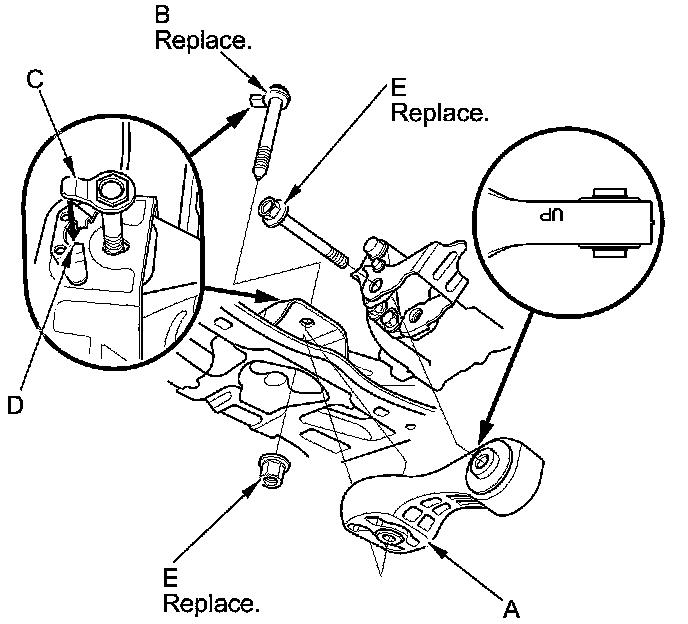 B
Replace.

C

E
Replace.

UP

D

E
Replace.

A