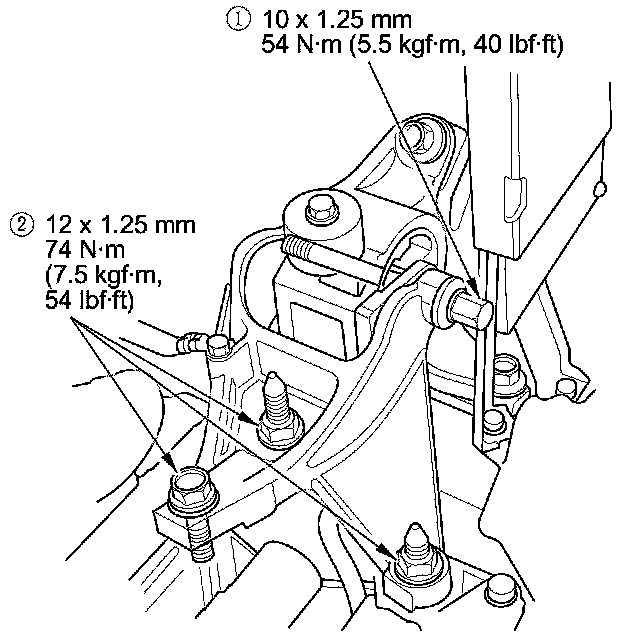 ① 10 x 1.25 mm
54 N·m (5.5 kgf·m, 40 lbf·ft)

② 12 x 1.25 mm
74 N·m
(7.5 kgf·m,
54 lbf·ft)