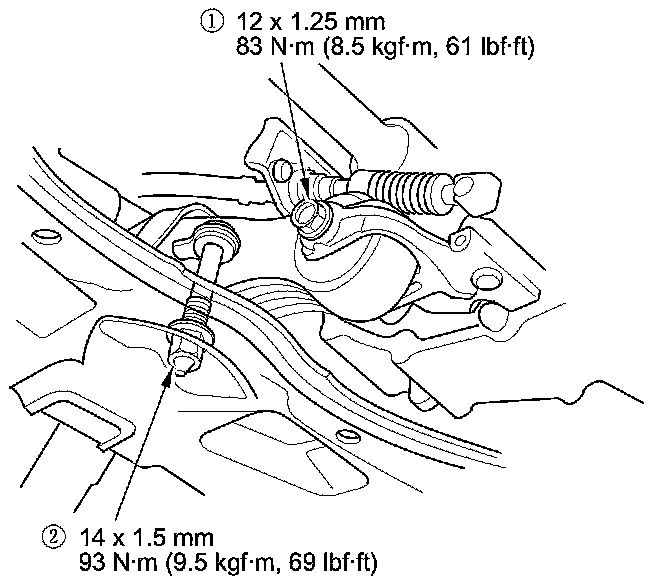 ① 12 x 1.25 mm
83 N·m (8.5 kgf·m, 61 lbf·ft)

② 14 x 1.5 mm
93 N·m (9.5 kgf·m, 69 lbf·ft)