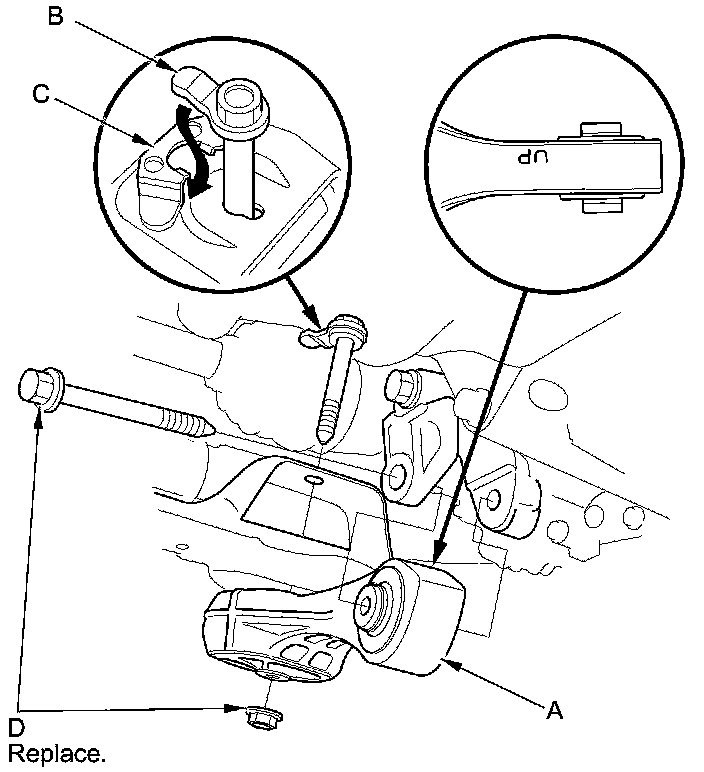 B
C
UP
A
D
Replace.