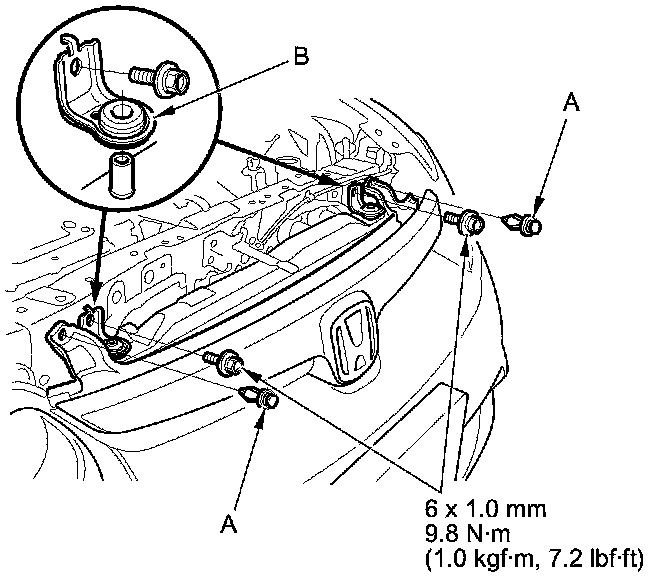 B

A

A

6 x 1.0 mm
9.8 N·m
(1.0 kgf·m, 7.2 lbf·ft)