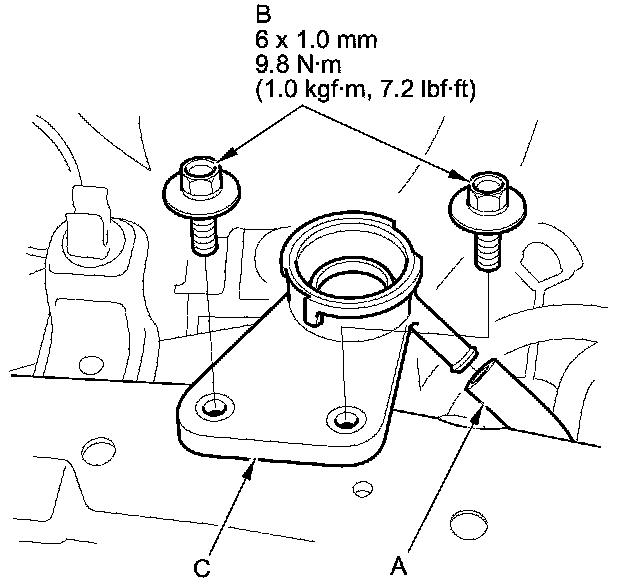 B
6 x 1.0 mm
9.8 N·m
(1.0 kgf·m, 7.2 lbf·ft)

C

A