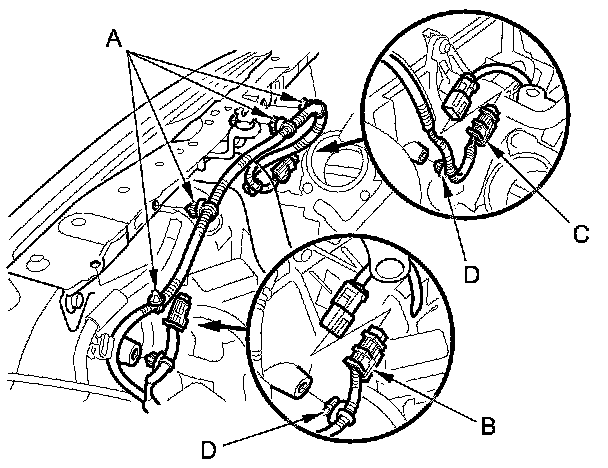 A
C
D
B
D