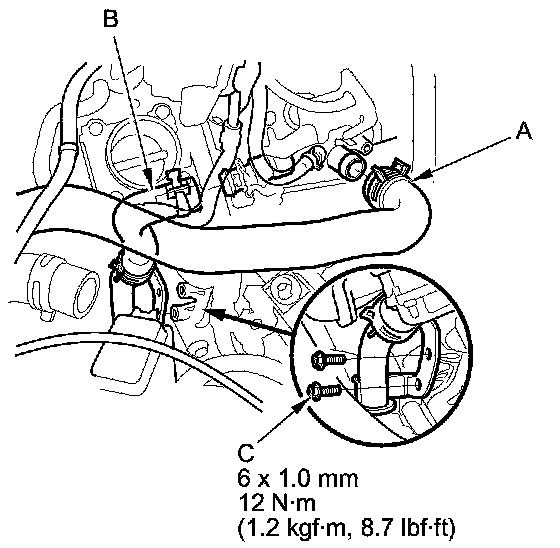 B

A

C
6 x 1.0 mm
12 N·m
(1.2 kgf·m, 8.7 lbf·ft)