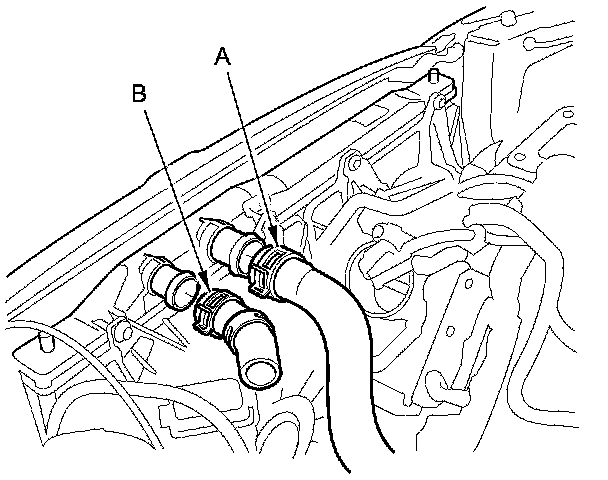 A
B