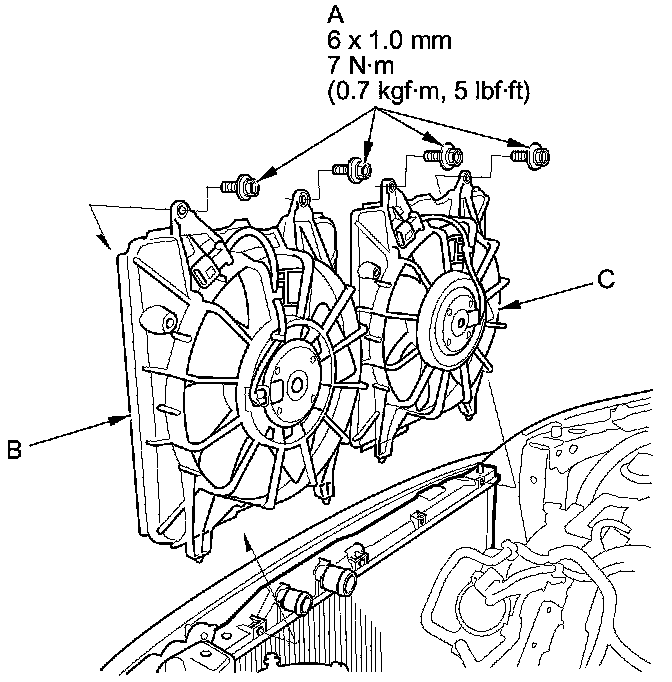 A
6 x 1.0 mm
7 N·m
(0.7 kgf·m, 5 lbf·ft)

C

B