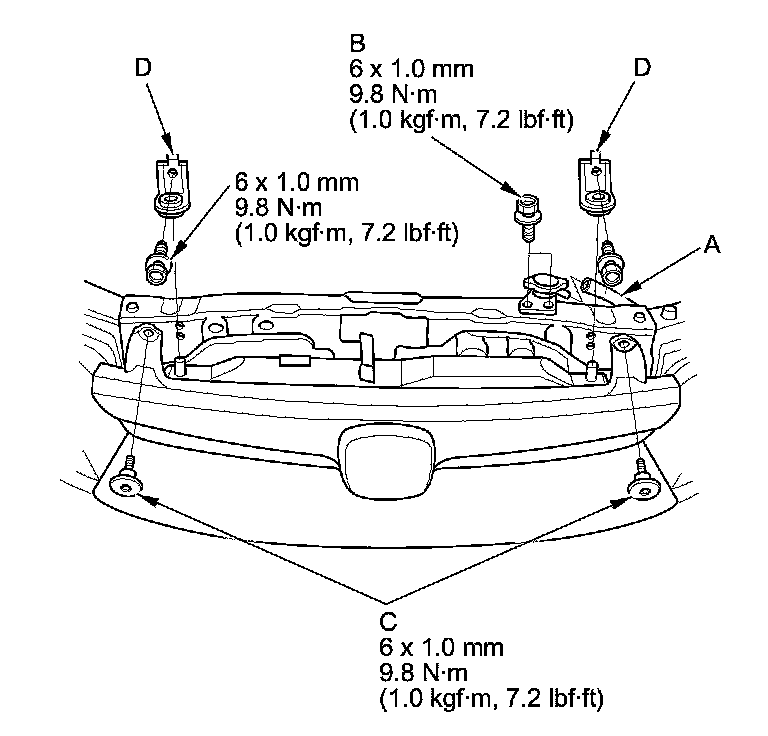 D

B
6 x 1.0 mm
9.8 N·m
(1.0 kgf·m, 7.2 lbf·ft)

D

6 x 1.0 mm
9.8 N·m
(1.0 kgf·m, 7.2 lbf·ft)

A

C
6 x 1.0 mm
9.8 N·m
(1.0 kgf·m, 7.2 lbf·ft)