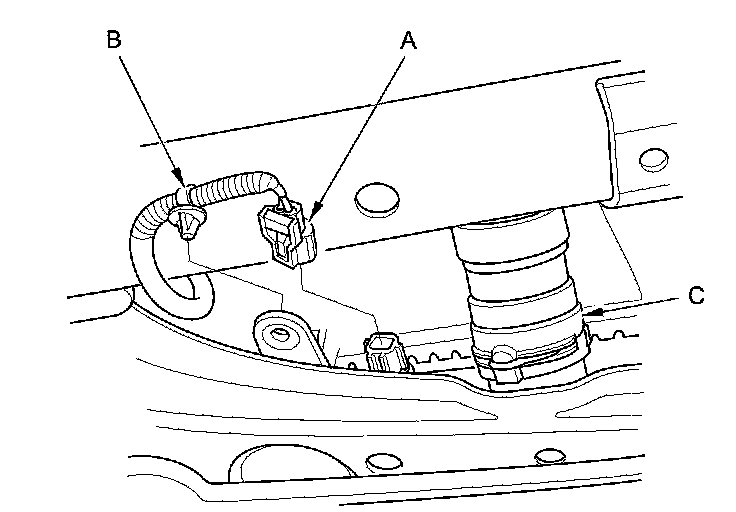 B
A
C