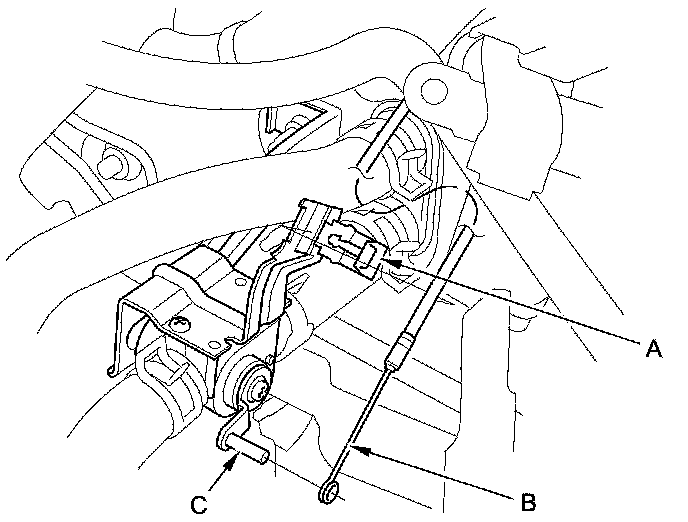 A

C

B