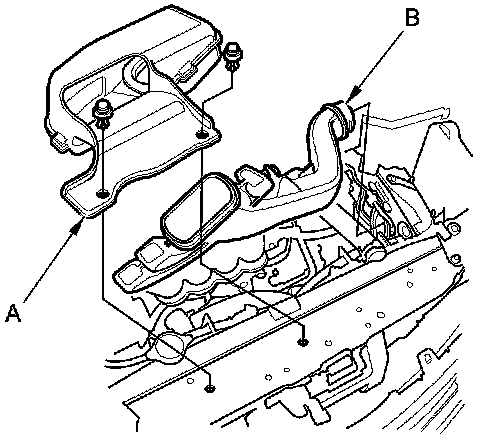 B

A