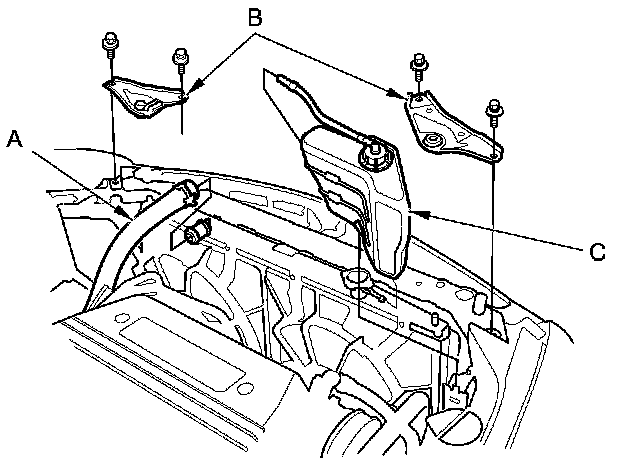 B
A
C