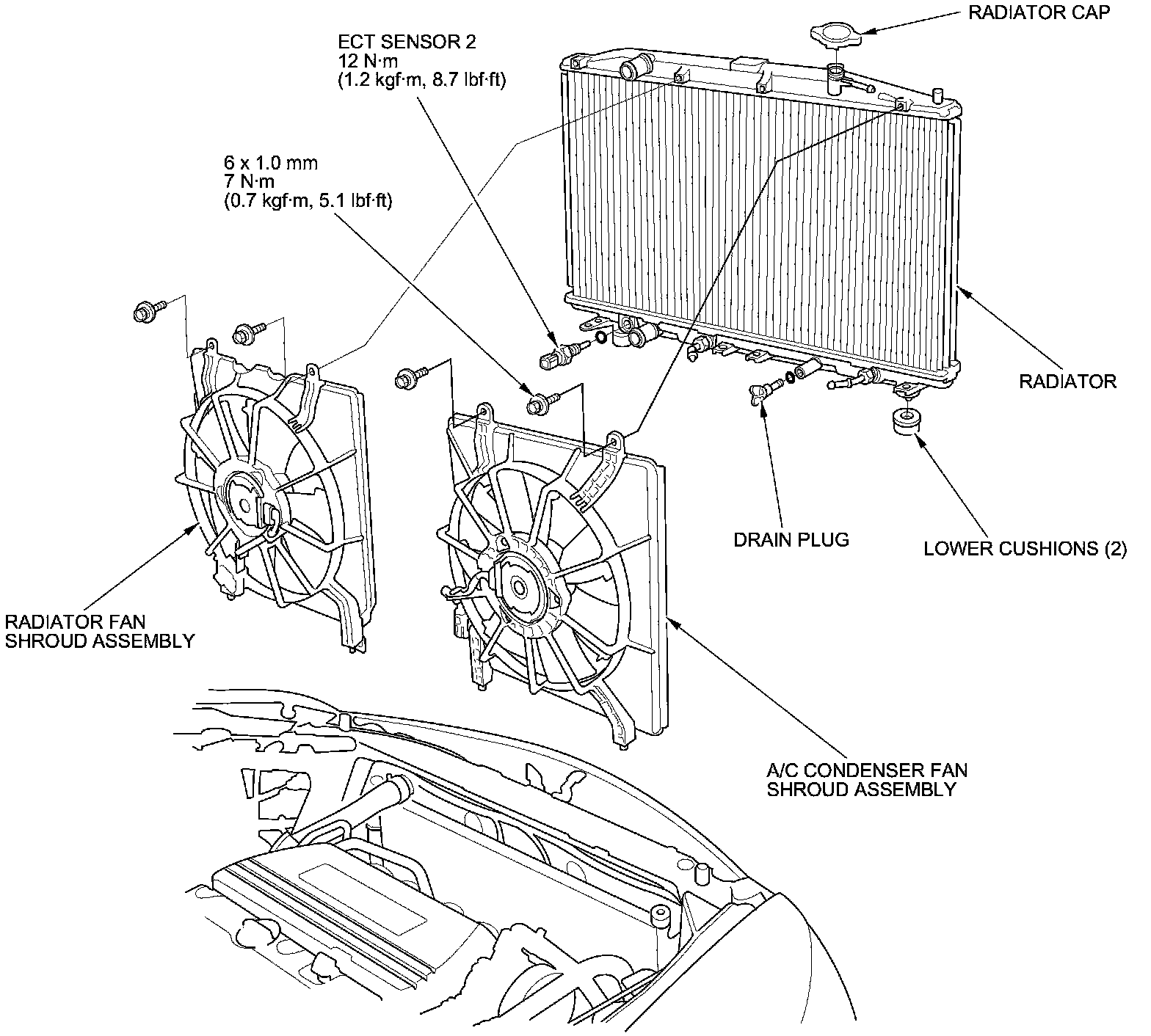 RADIATOR CAP

ECT SENSOR 2
12 N·m
(1.2 kgf·m, 8.7 lbf·ft)

6 x 1.0 mm
7 N·m
(0.7 kgf·m, 5.1 lbf·ft)

RADIATOR

DRAIN PLUG

LOWER CUSHIONS (2)

RADIATOR FAN
SHROUD ASSEMBLY

A/C CONDENSER FAN
SHROUD ASSEMBLY