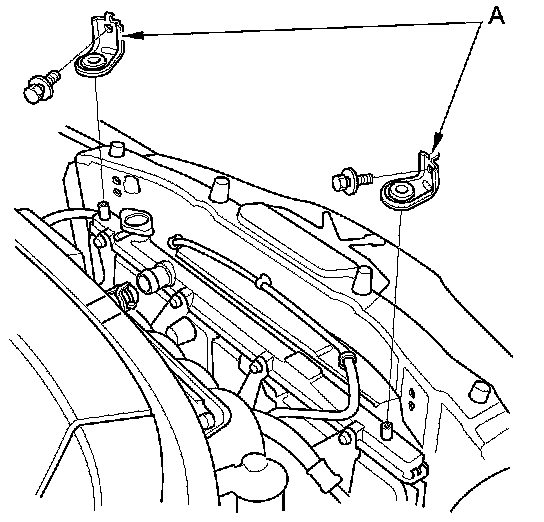 A