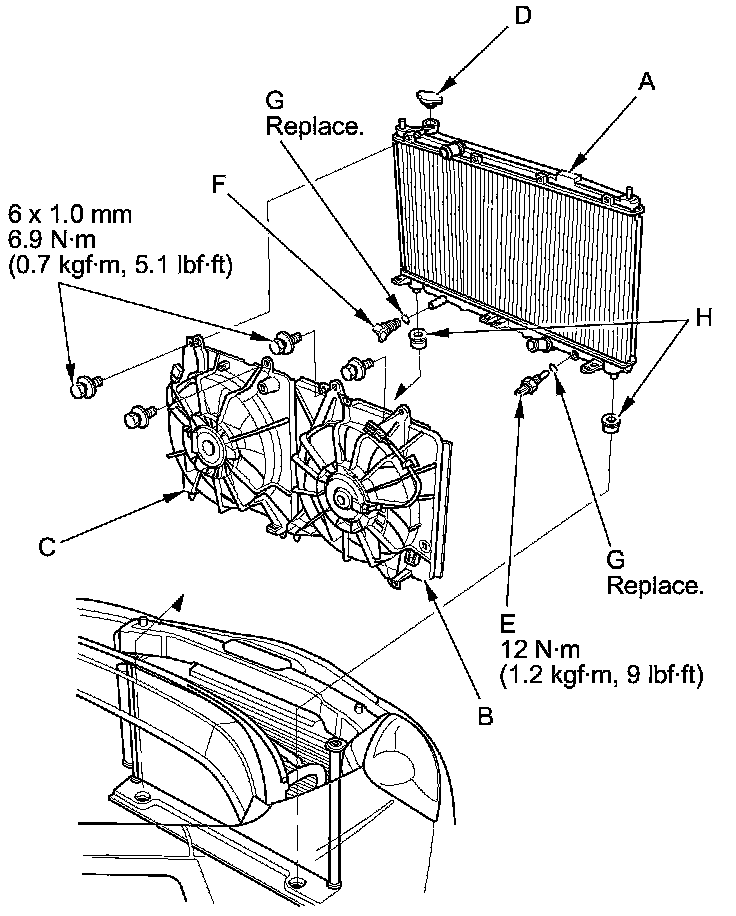 D

A

G
Replace.

F

6 x 1.0 mm
6.9 N·m
(0.7 kgf·m, 5.1 lbf·ft)

H

C

G
Replace.

E
12 N·m
(1.2 kgf·m, 9 lbf·ft)

B