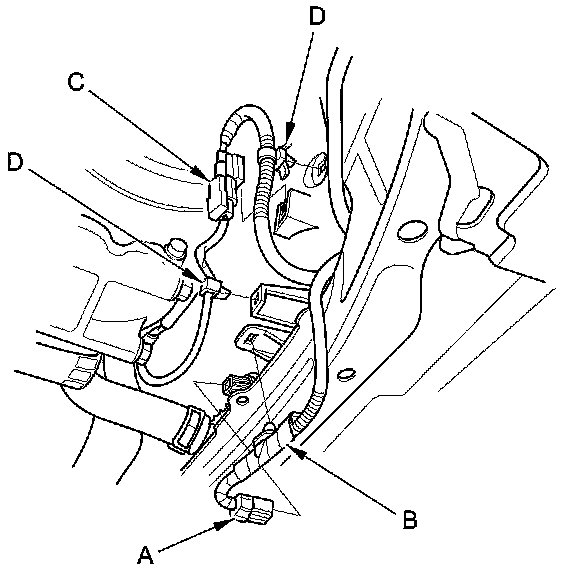 D
C
D
B
A