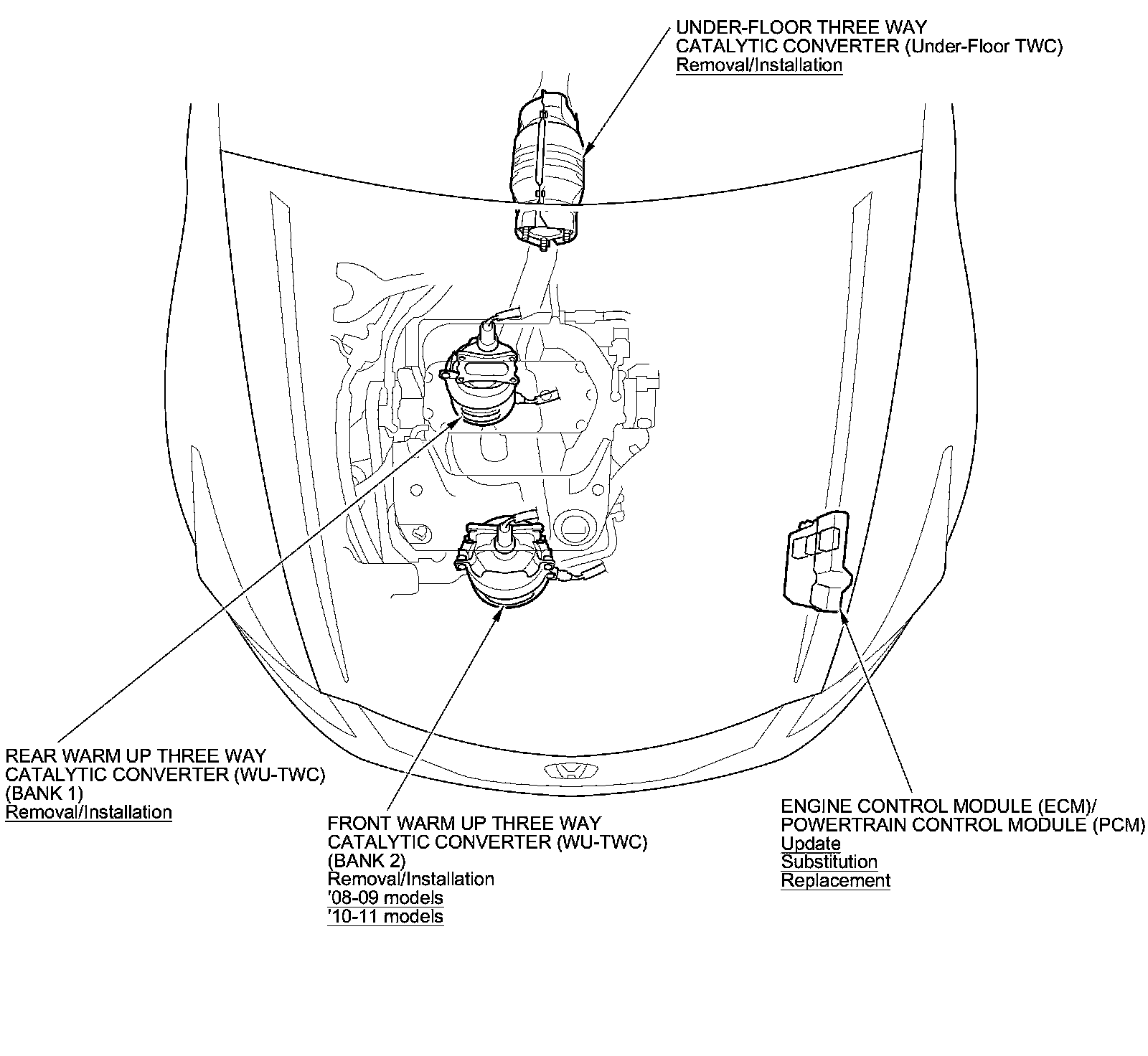 UNDER-FLOOR THREE WAY CATALYTIC CONVERTER (Under-Floor TWC)
Removal/Installation

REAR WARM UP THREE WAY CATALYTIC CONVERTER (WU-TWC) (BANK 1)
Removal/Installation

FRONT WARM UP THREE WAY CATALYTIC CONVERTER (WU-TWC) (BANK 2)
Removal/Installation
'08-09 models
'10-11 models

ENGINE CONTROL MODULE (ECM)/ POWERTRAIN CONTROL MODULE (PCM)
Update
Substitution
Replacement