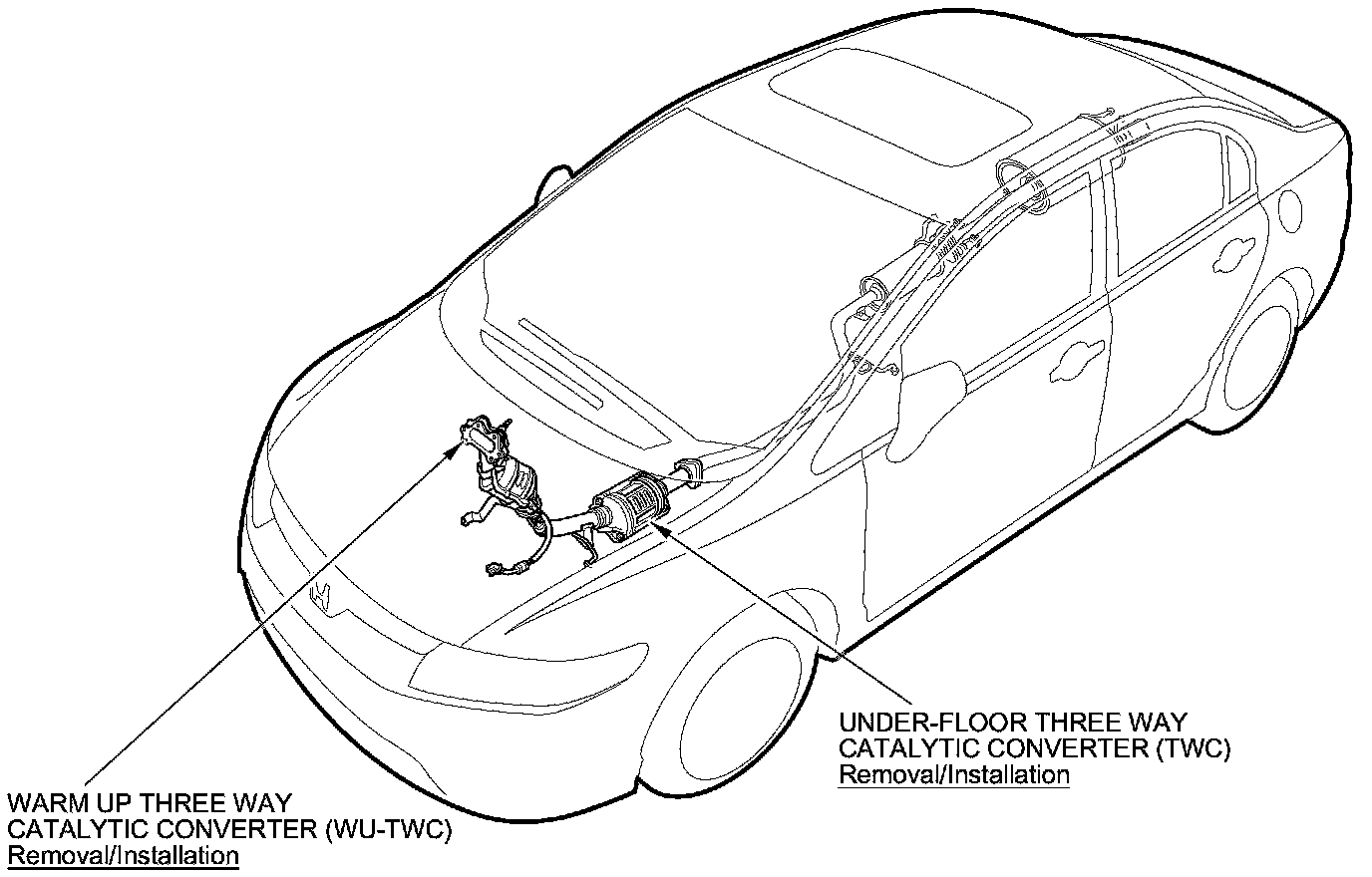 UNDER-FLOOR THREE WAY CATALYTIC CONVERTER (TWC)
Removal/Installation

WARM UP THREE WAY CATALYTIC CONVERTER (WU-TWC)
Removal/Installation