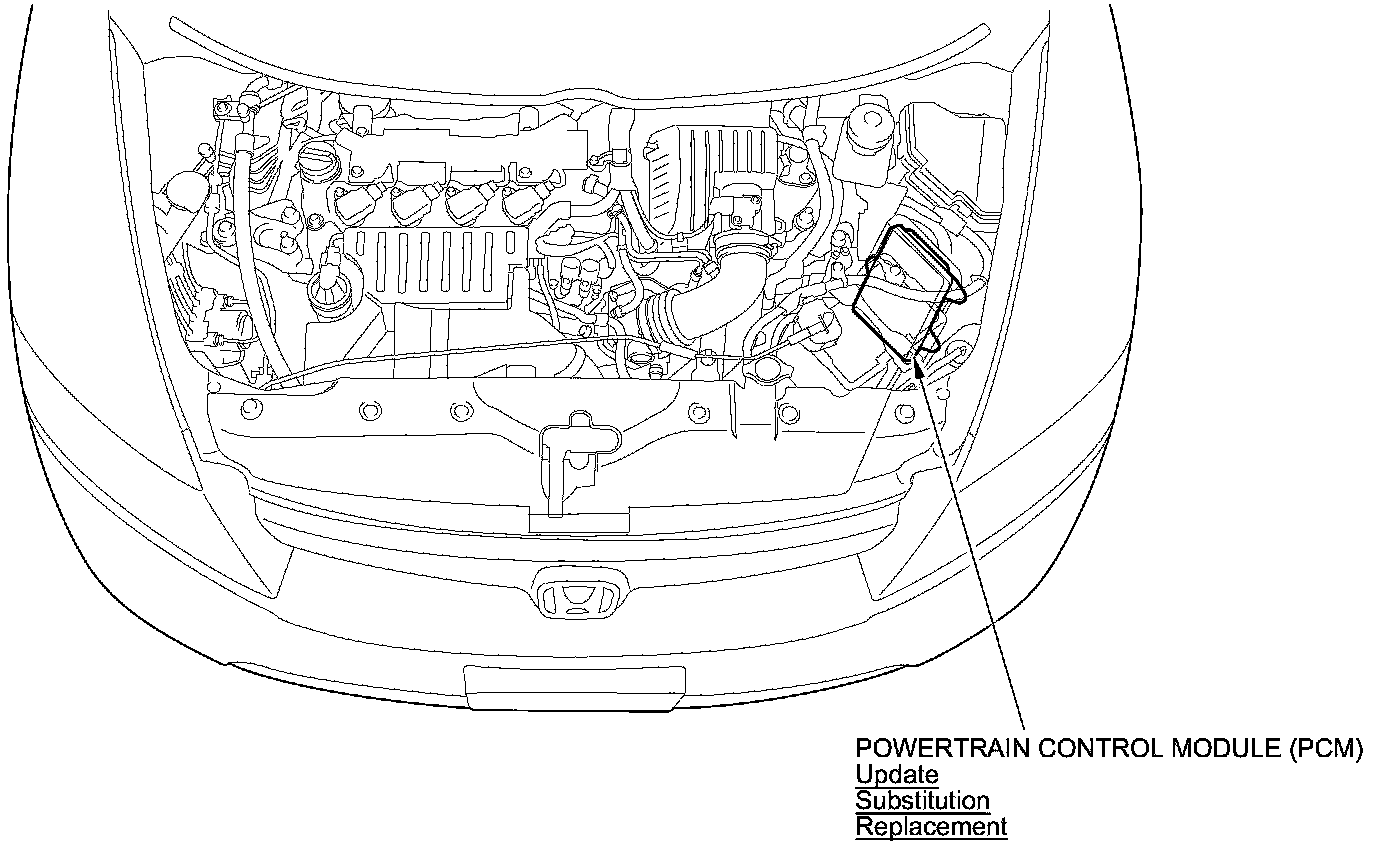 POWERTRAIN CONTROL MODULE (PCM)
Update
Substitution
Replacement