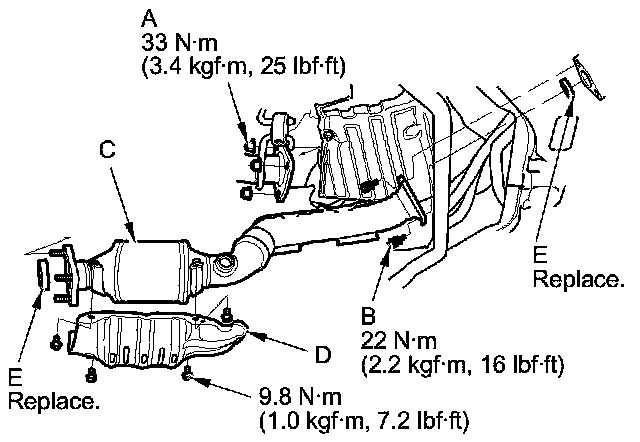 A
33 N·m
(3.4 kgf·m, 25 lbf·ft)

C

E
Replace.

B
22 N·m
(2.2 kgf·m, 16 lbf·ft)

D

E
Replace.

9.8 N·m
(1.0 kgf·m, 7.2 lbf·ft)