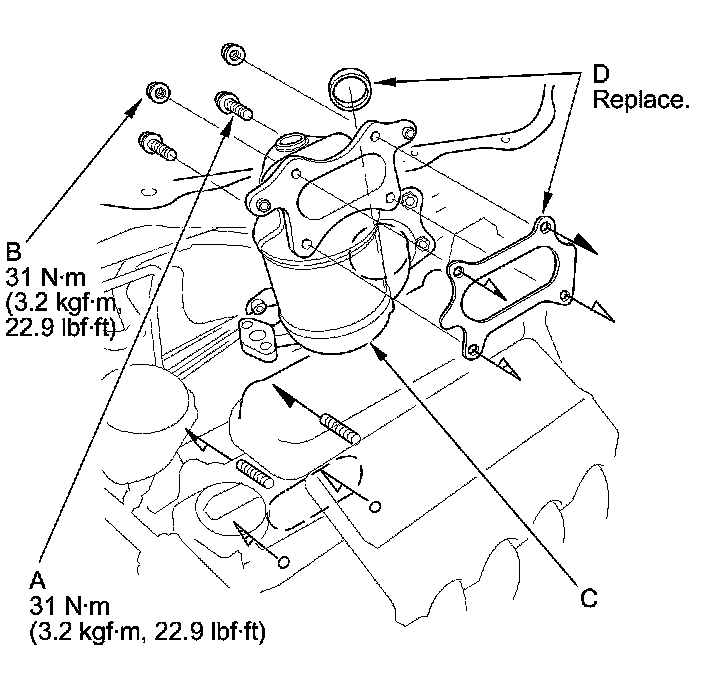 D
Replace.

B
31 N·m
(3.2 kgf·m,
22.9 lbf·ft)

A
31 N·m
(3.2 kgf·m, 22.9 lbf·ft)

C