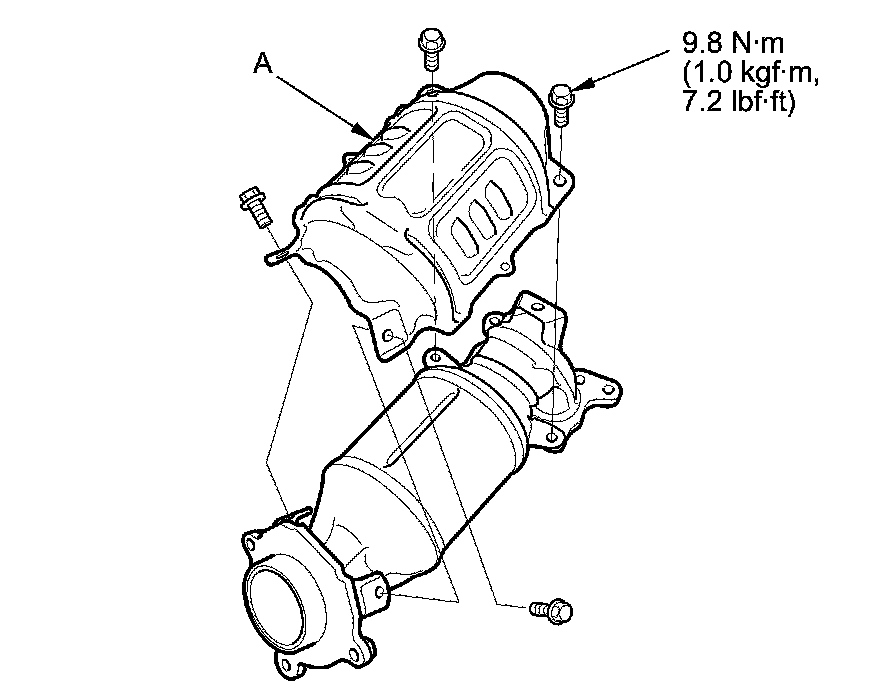 A

9.8 N·m
(1.0 kgf·m,
7.2 lbf·ft)