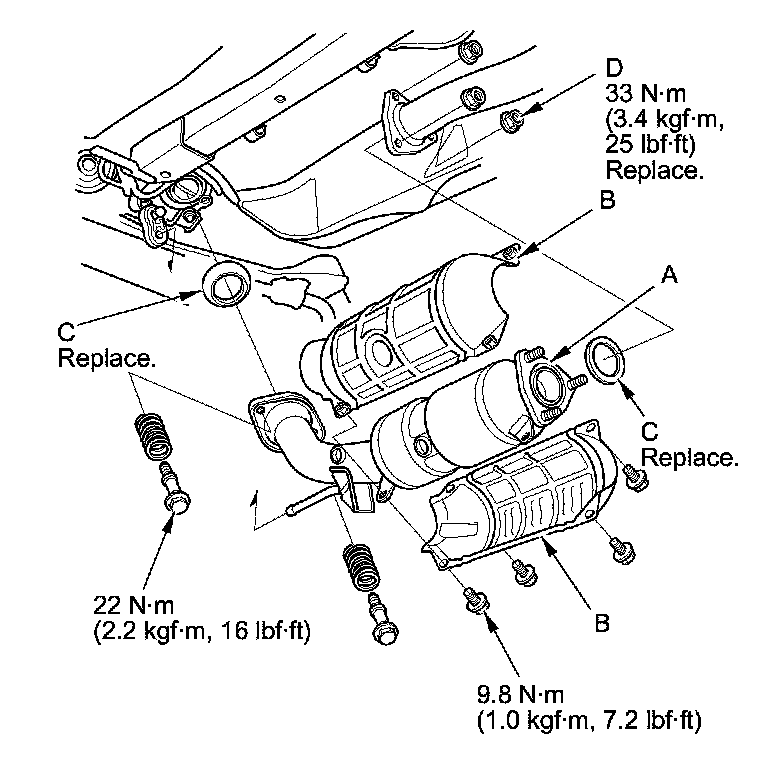 D
33 N·m
(3.4 kgf·m,
25 lbf·ft)
Replace.

B

A

C
Replace.

C
Replace.

22 N·m
(2.2 kgf·m, 16 lbf·ft)

B

9.8 N·m
(1.0 kgf·m, 7.2 lbf·ft)