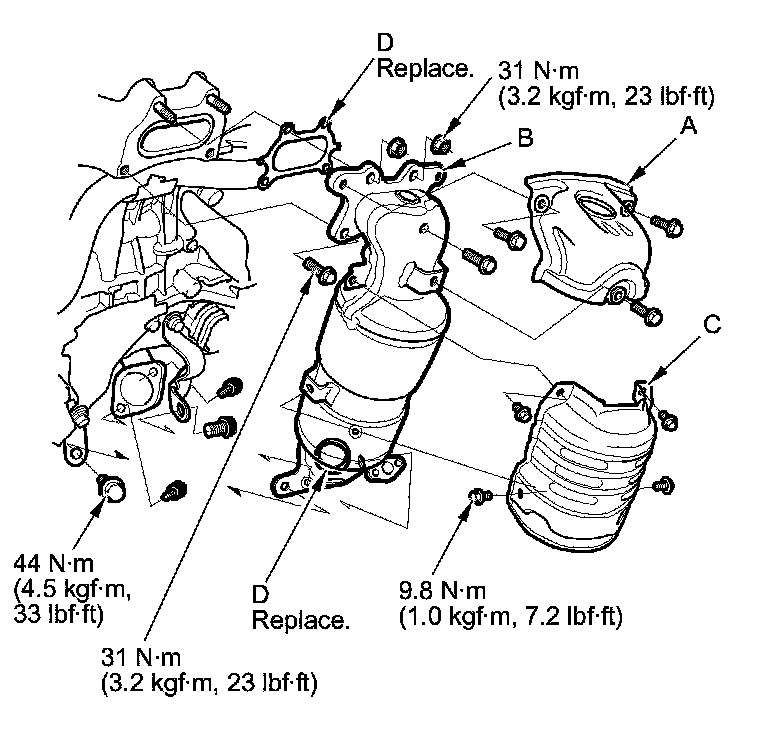 D
Replace.

31 N·m
(3.2 kgf·m, 23 lbf·ft)

B

A

C

44 N·m
(4.5 kgf·m,
33 lbf·ft)

D
Replace.

9.8 N·m
(1.0 kgf·m, 7.2 lbf·ft)

31 N·m
(3.2 kgf·m, 23 lbf·ft)