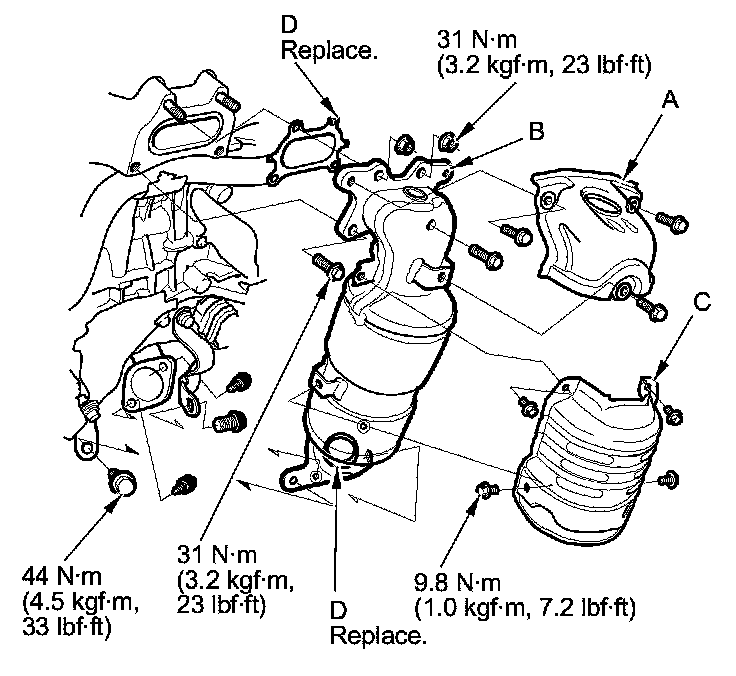 D
Replace.

31 N·m
(3.2 kgf·m, 23 lbf·ft)

A

B

C

44 N·m
(4.5 kgf·m,
33 lbf·ft)

31 N·m
(3.2 kgf·m,
23 lbf·ft)

D
Replace.

9.8 N·m
(1.0 kgf·m, 7.2 lbf·ft)