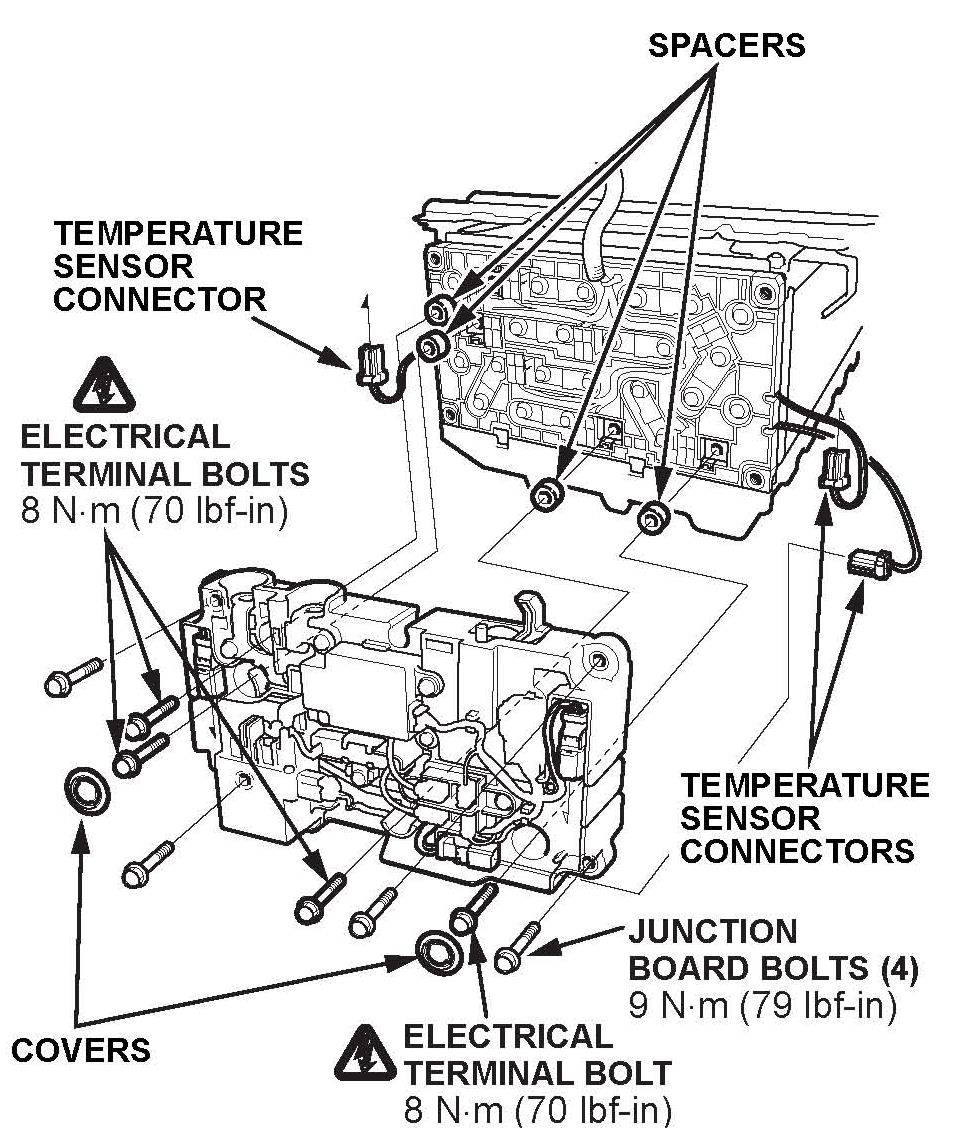 SPACERS

TEMPERATURE SENSOR CONNECTOR

ELECTRICAL TERMINAL BOLTS
8 N·m (70 lbf-in)

TEMPERATURE SENSOR CONNECTORS

JUNCTION BOARD BOLTS (4)
9 N·m (79 lbf-in)

COVERS

ELECTRICAL TERMINAL BOLT
8 N·m (70 lbf-in)