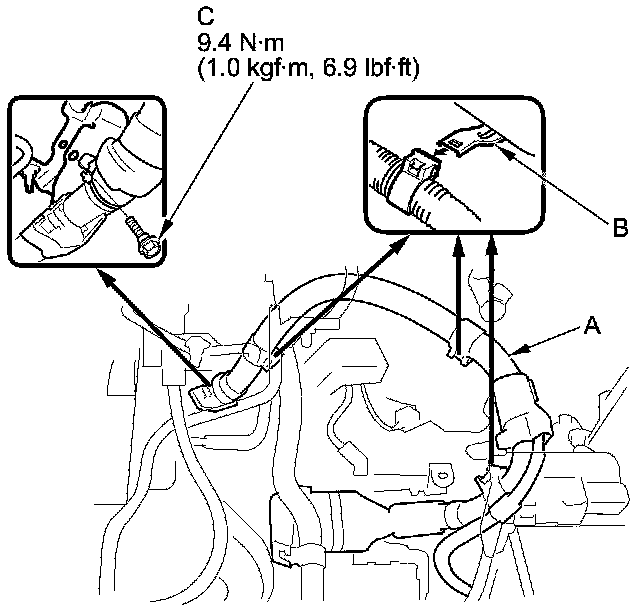 C
9.4 N·m
(1.0 kgf·m, 6.9 lbf·ft)

B

A