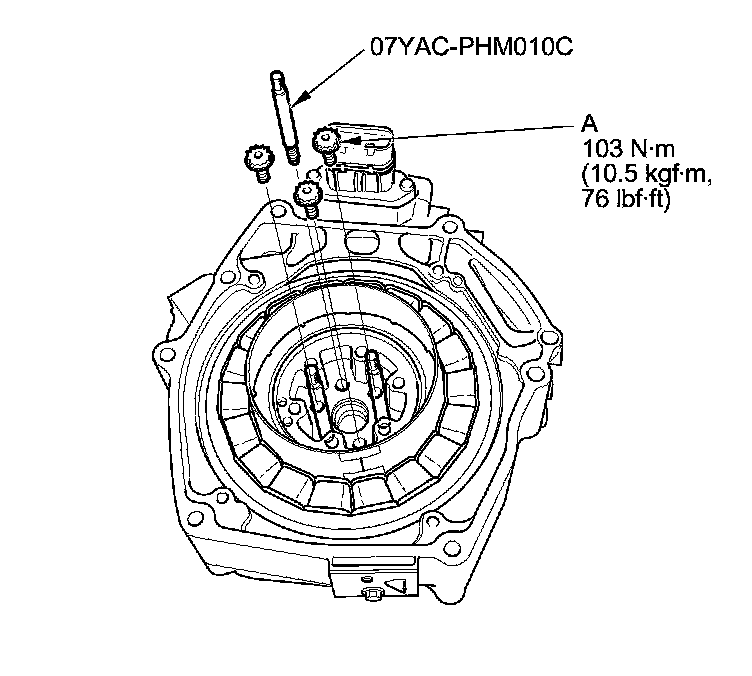 07YAC-PHM010C

A
103 N·m
(10.5 kgf·m,
76 lbf·ft)