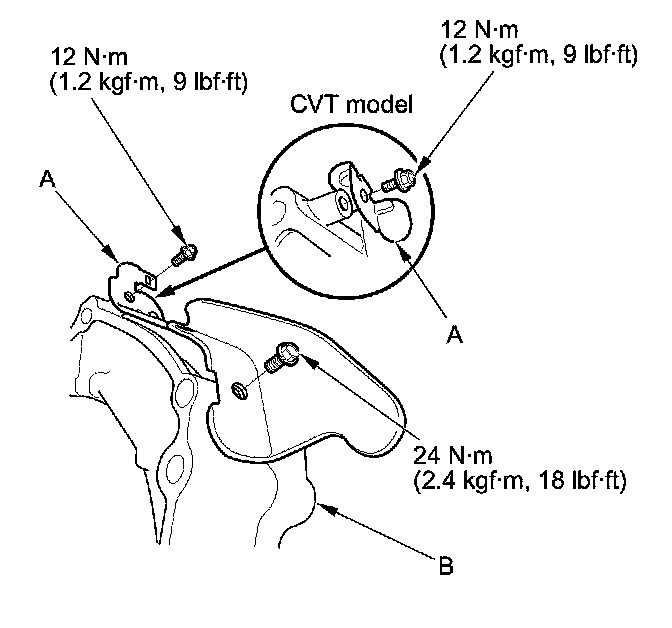 12 N·m
(1.2 kgf·m, 9 lbf·ft)

12 N·m
(1.2 kgf·m, 9 lbf·ft)

CVT model

A

A

24 N·m
(2.4 kgf·m, 18 lbf·ft)

B