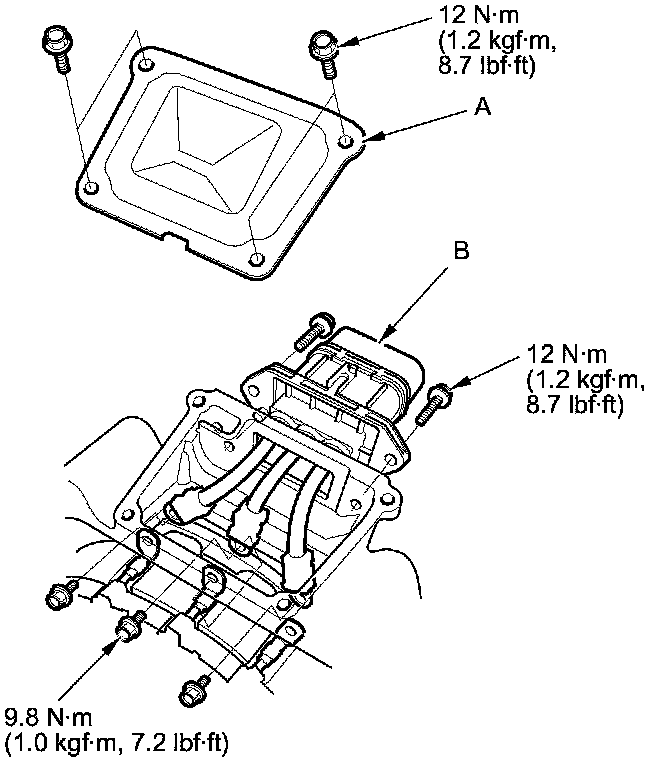 12 N·m
(1.2 kgf·m,
8.7 lbf·ft)

A

B

12 N·m
(1.2 kgf·m,
8.7 lbf·ft)

9.8 N·m
(1.0 kgf·m, 7.2 lbf·ft)