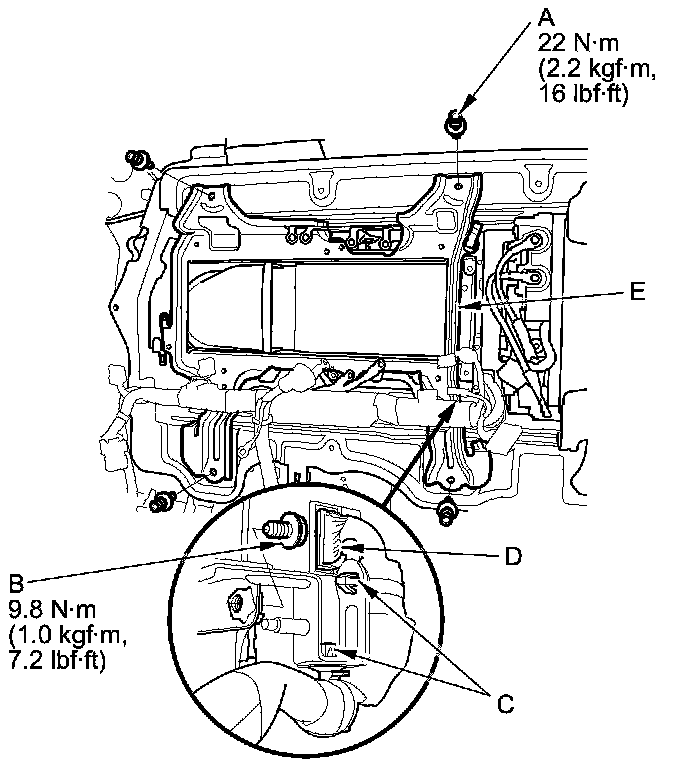 A
22 N·m
(2.2 kgf·m,
16 lbf·ft)

E

D

B
9.8 N·m
(1.0 kgf·m,
7.2 lbf·ft)

C