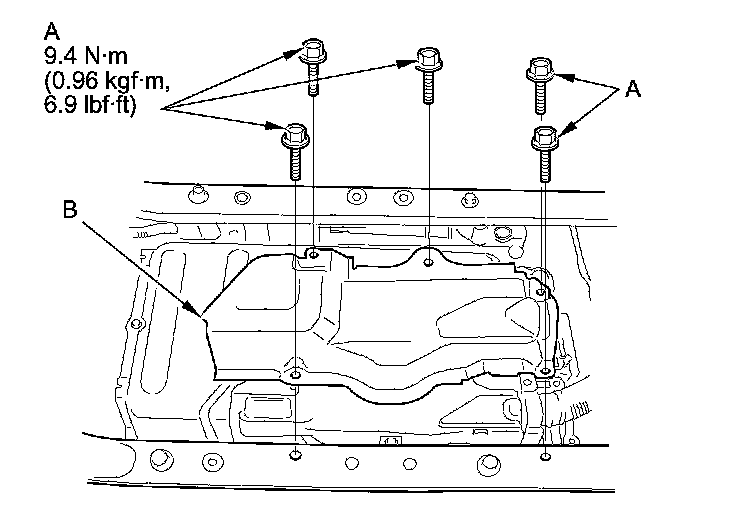 A
9.4 N·m
(0.96 kgf·m,
6.9 lbf·ft)

A

B