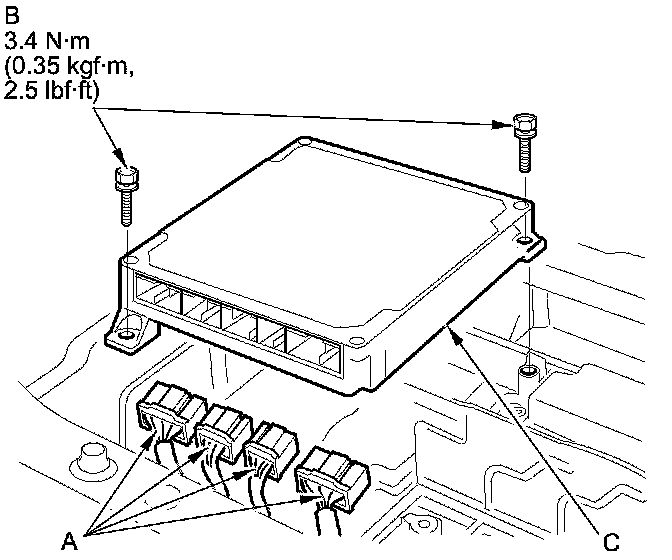 B
3.4 N·m
(0.35 kgf·m,
2.5 lbf·ft)

A

C