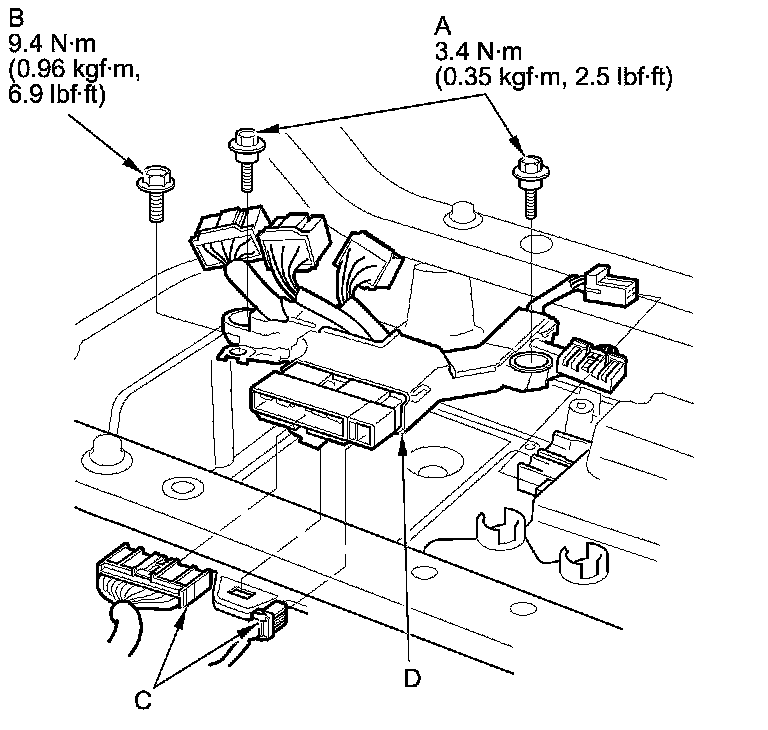 B
9.4 N·m
(0.96 kgf·m,
6.9 lbf·ft)

A
3.4 N·m
(0.35 kgf·m, 2.5 lbf·ft)

C

D