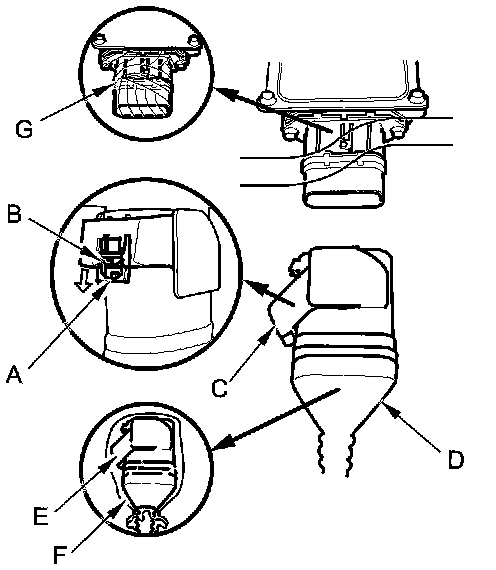 G
B
A
C
D
E
F