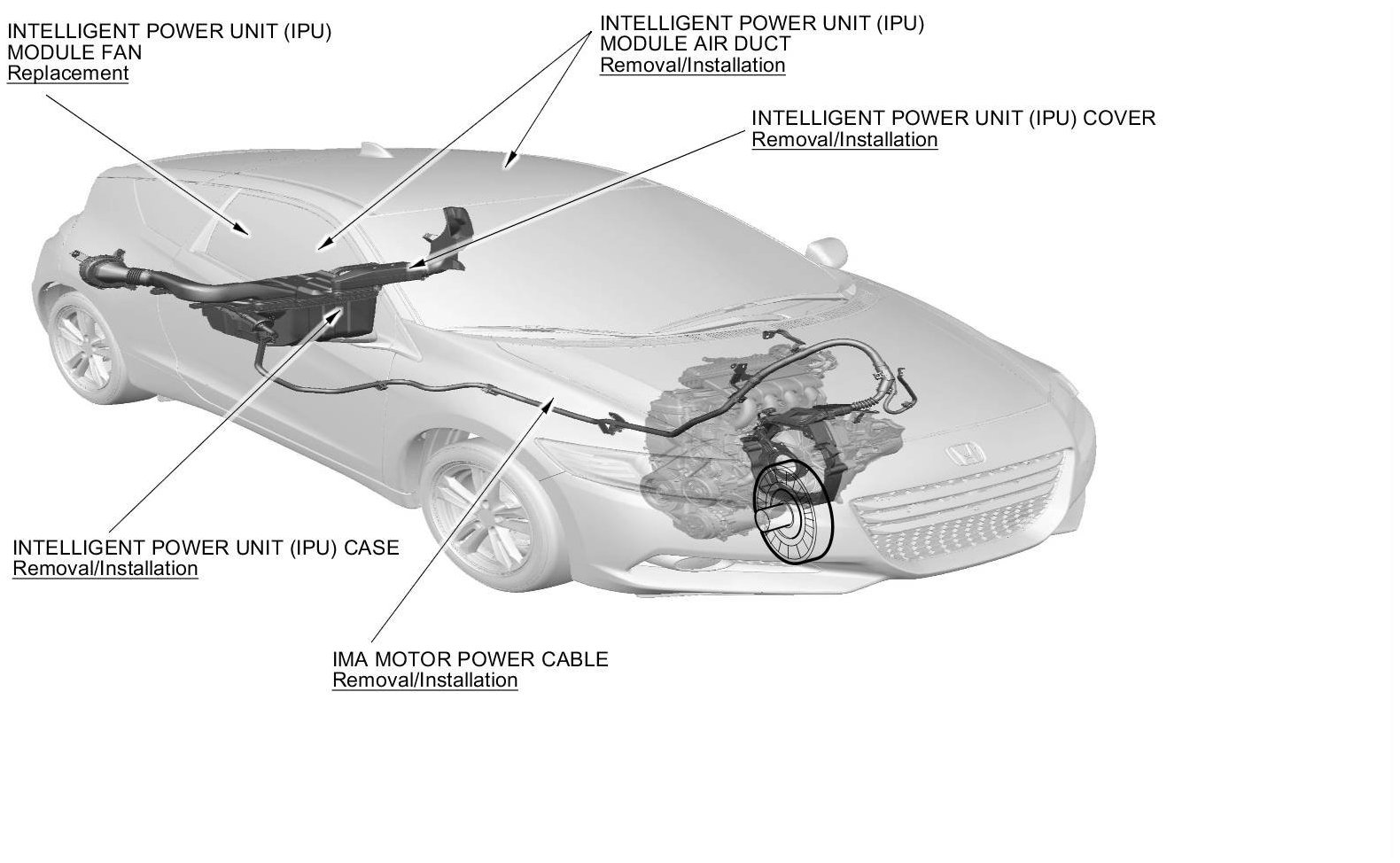 INTELLIGENT POWER UNIT (IPU)
MODULE FAN
Replacement

INTELLIGENT POWER UNIT (IPU)
MODULE AIR DUCT
Removal/Installation

INTELLIGENT POWER UNIT (IPU) COVER
Removal/Installation

INTELLIGENT POWER UNIT (IPU) CASE
Removal/Installation

IMA MOTOR POWER CABLE
Removal/Installation