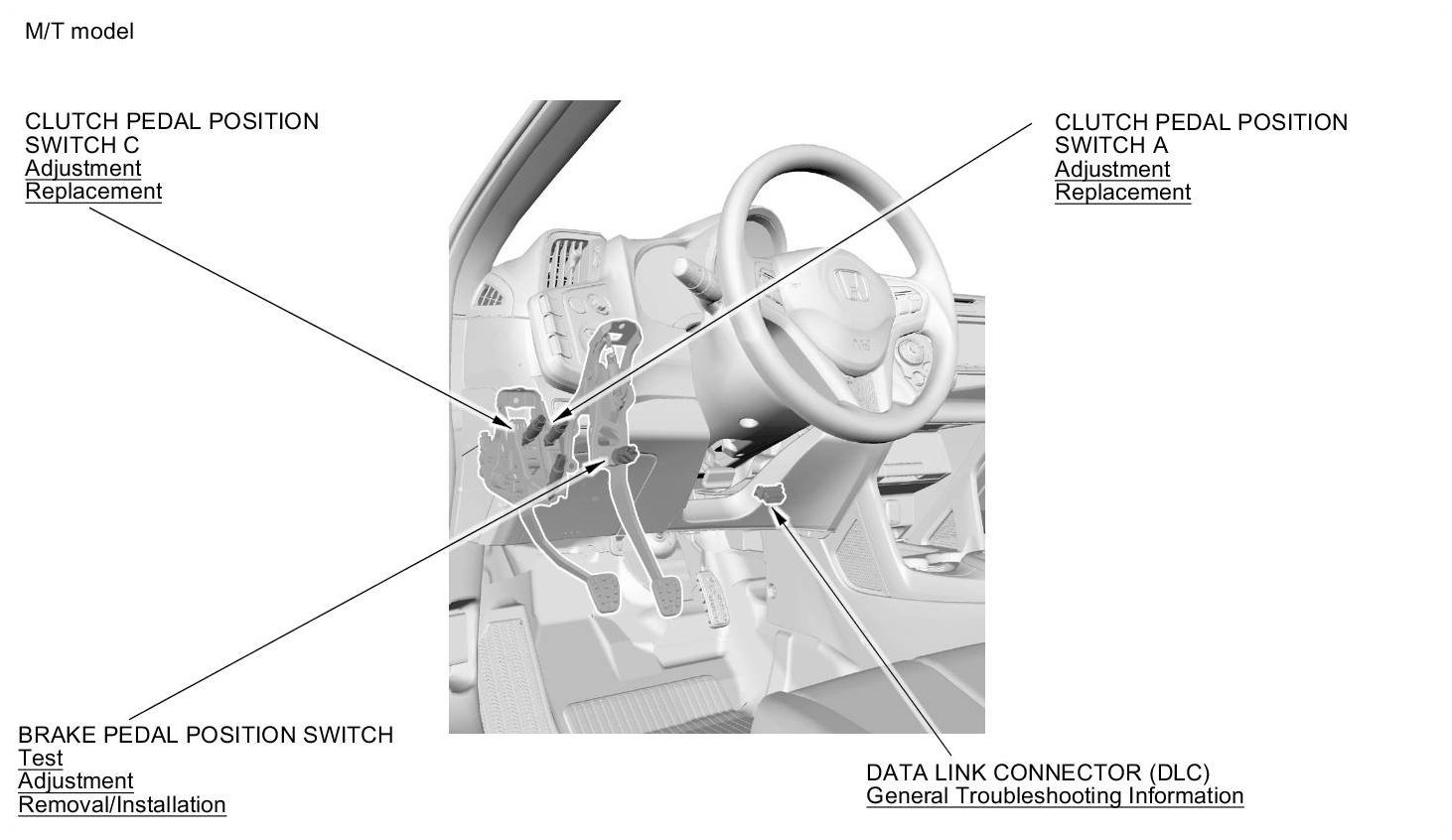 M/T model

CLUTCH PEDAL POSITION SWITCH C
Adjustment
Replacement

CLUTCH PEDAL POSITION SWITCH A
Adjustment
Replacement

BRAKE PEDAL POSITION SWITCH
Test
Adjustment
Removal/Installation

DATA LINK CONNECTOR (DLC)
General Troubleshooting Information