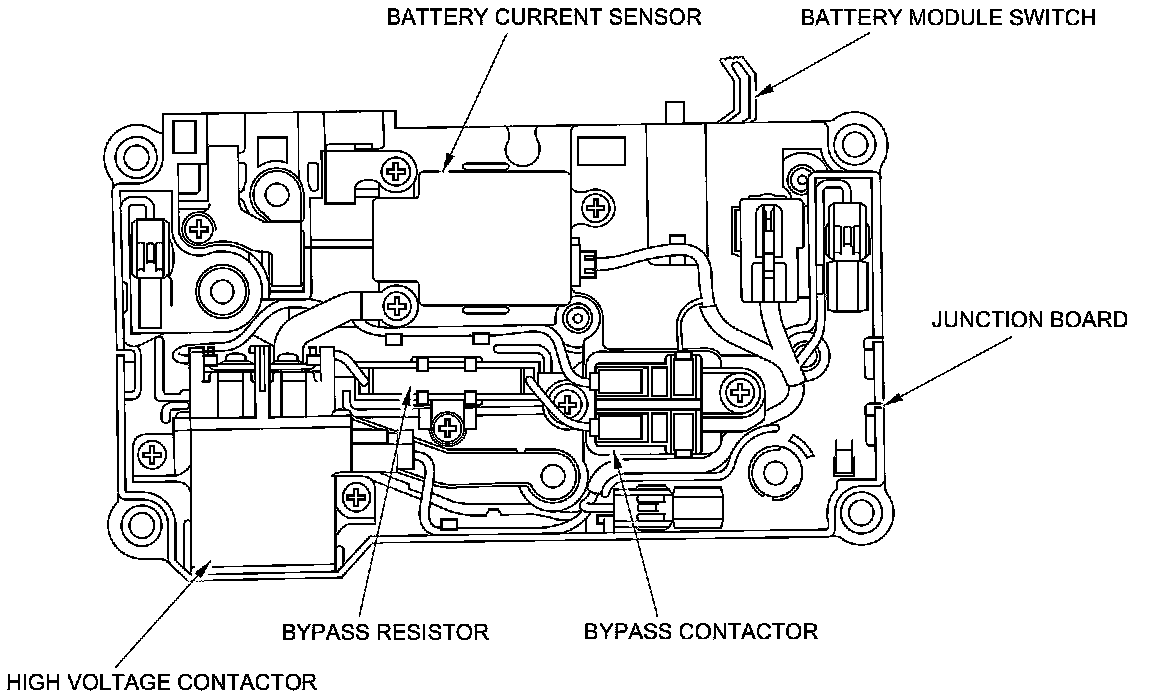 BATTERY CURRENT SENSOR
BATTERY MODULE SWITCH
JUNCTION BOARD
BYPASS RESISTOR
BYPASS CONTACTOR
HIGH VOLTAGE CONTACTOR