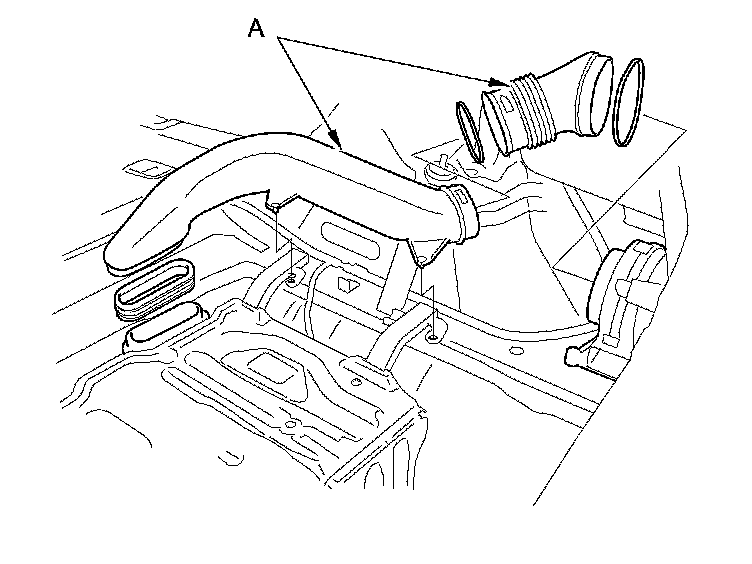 A