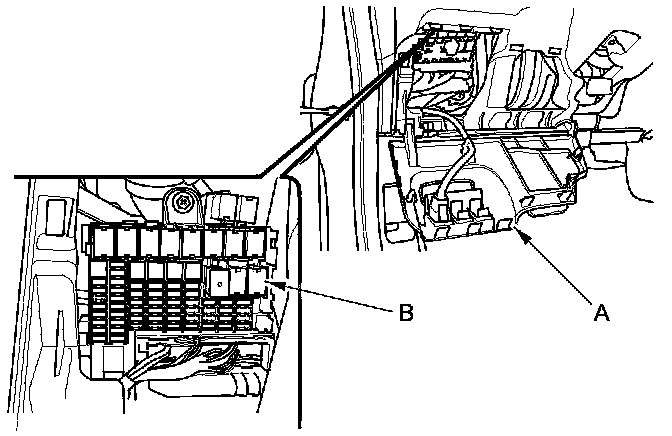 B

A