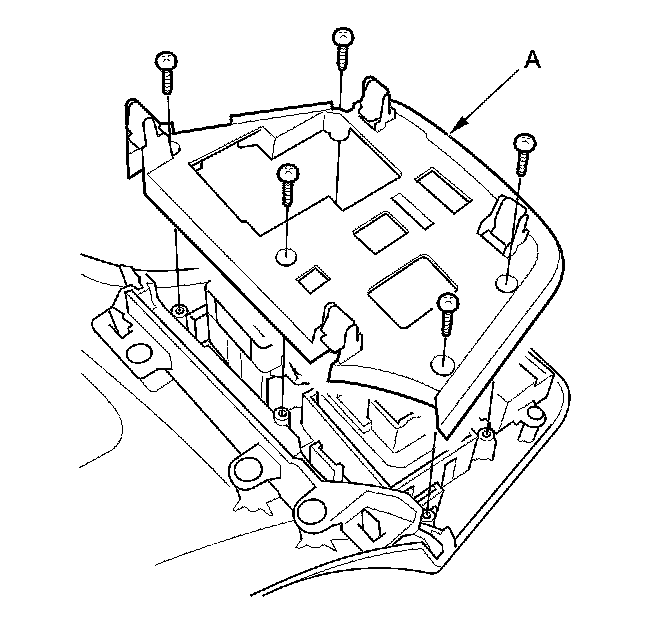 A