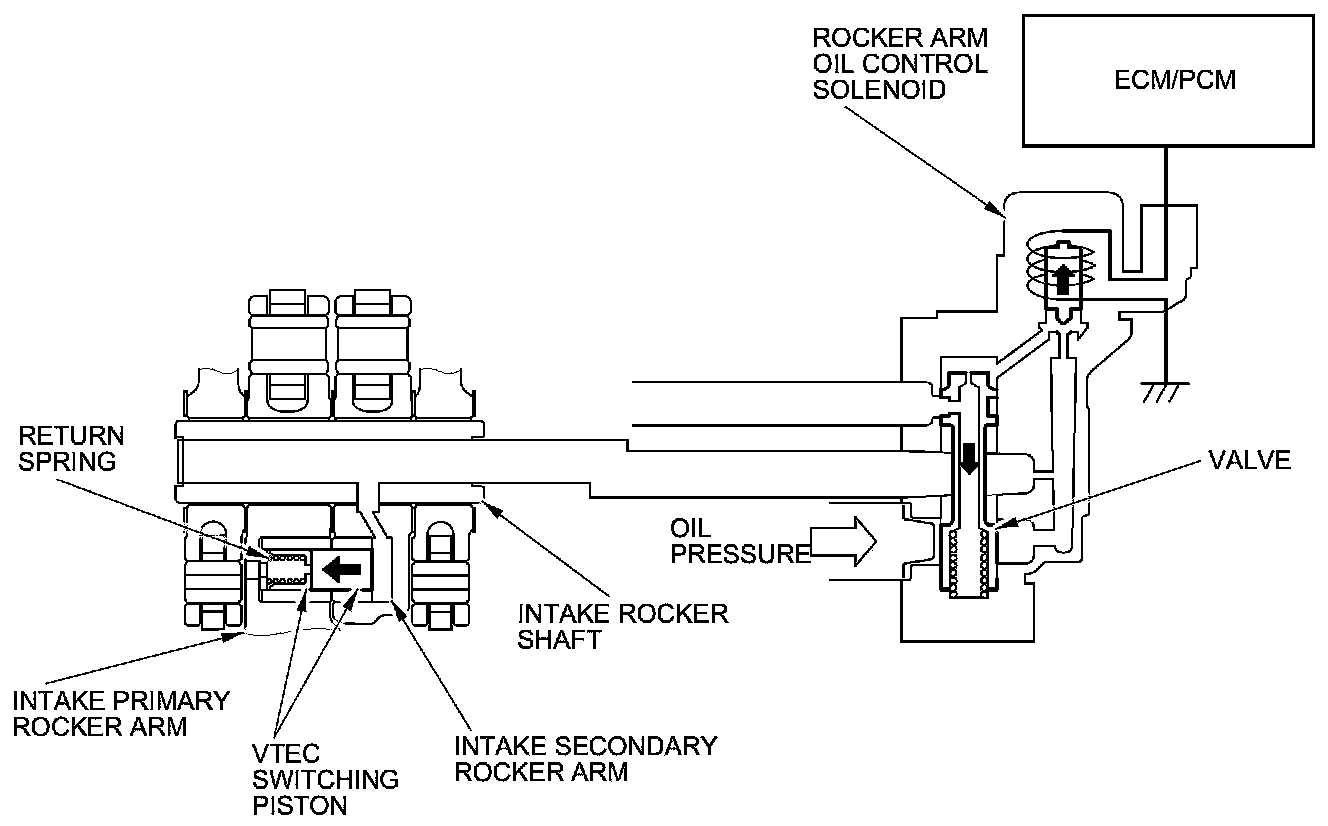 ROCKER ARM OIL CONTROL SOLENOID

ECM/PCM

RETURN SPRING

VALVE

OIL PRESSURE

INTAKE ROCKER SHAFT

INTAKE PRIMARY ROCKER ARM

VTEC SWITCHING PISTON

INTAKE SECONDARY ROCKER ARM