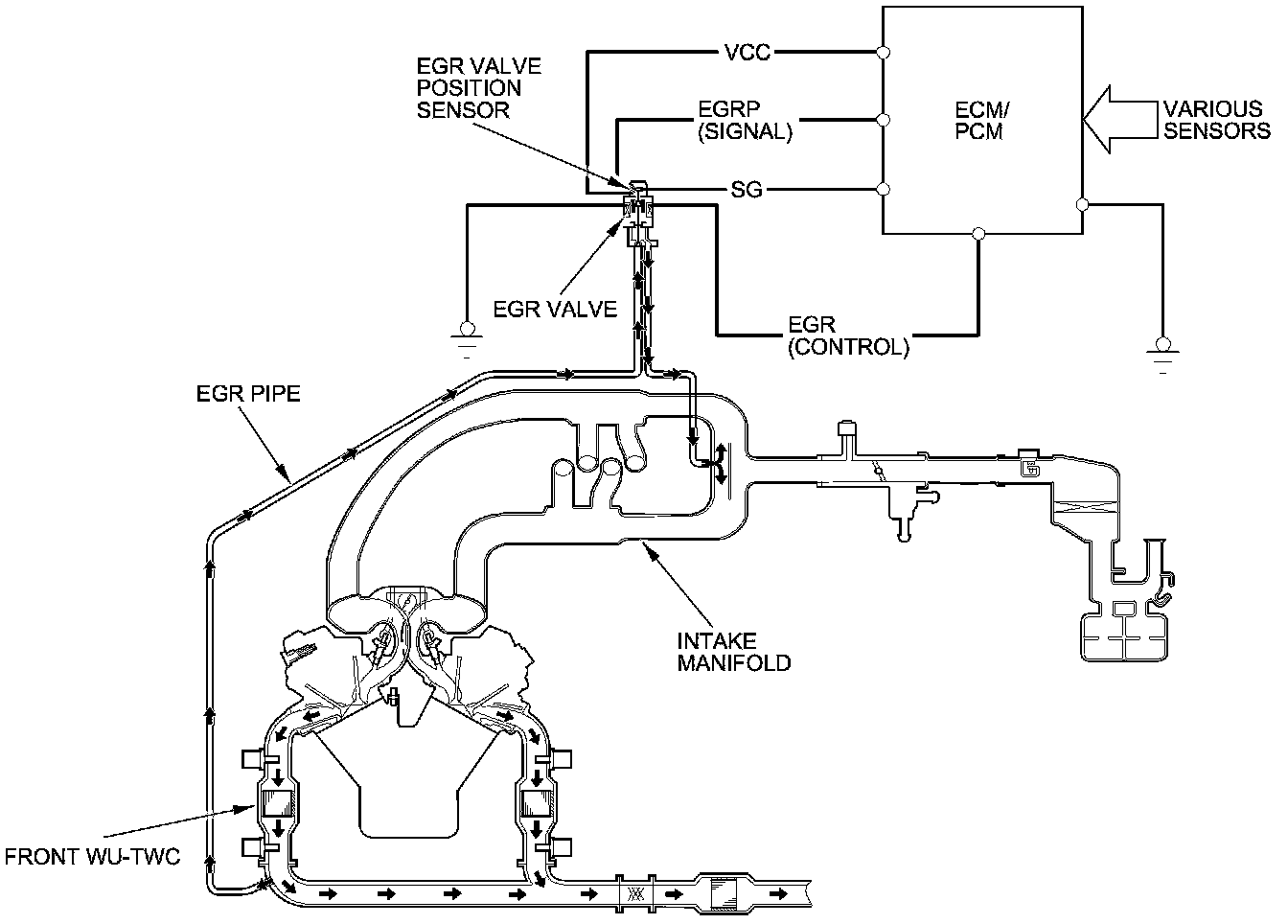 EGR VALVE POSITION SENSOR

VCC

EGRP (SIGNAL)

SG

ECM/ PCM

VARIOUS SENSORS

EGR VALVE

EGR (CONTROL)

EGR PIPE

INTAKE MANIFOLD

FRONT WU-TWC