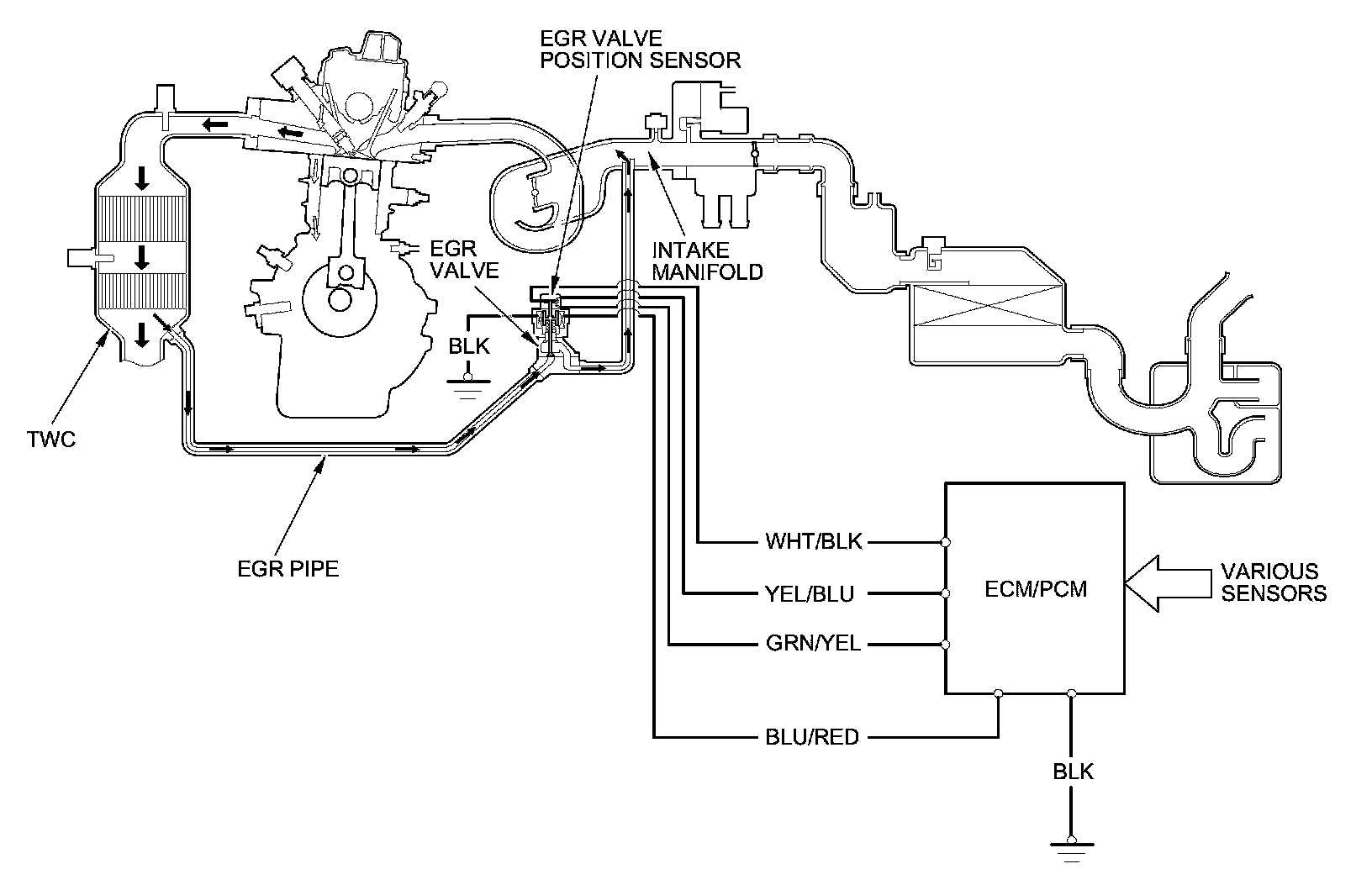 EGR VALVE
POSITION SENSOR

EGR
VALVE

INTAKE
MANIFOLD

BLK

TWC

EGR PIPE

WHT/BLK

YEL/BLU

GRN/YEL

BLU/RED

ECM/PCM

VARIOUS
SENSORS

BLK