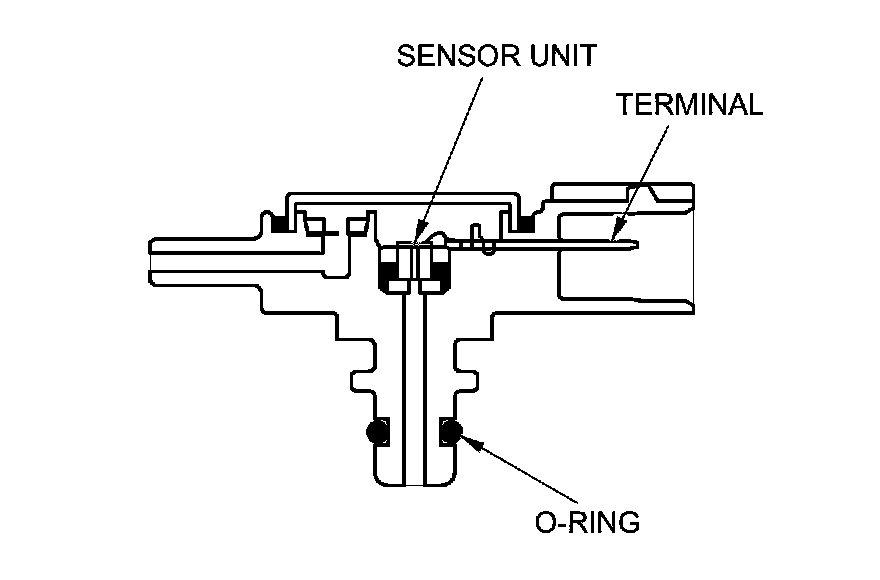 SENSOR UNIT

TERMINAL

O-RING