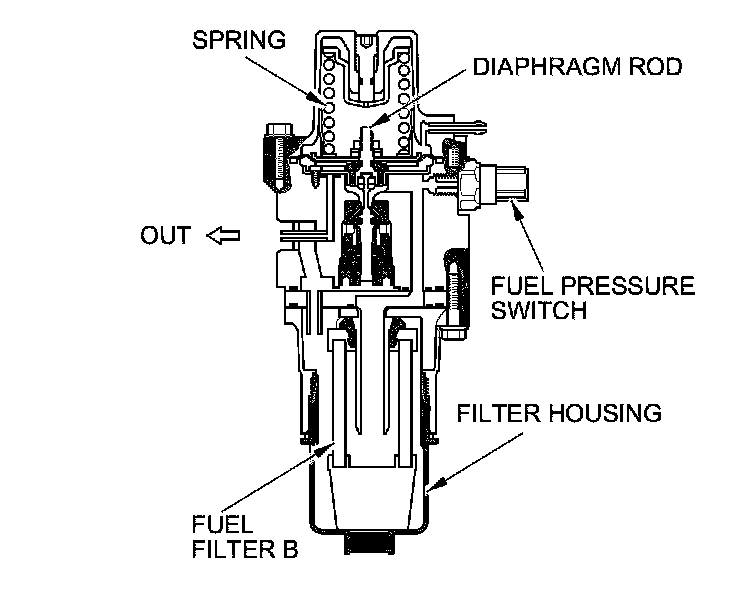 SPRING

DIAPHRAGM ROD

OUT

FUEL PRESSURE SWITCH

FILTER HOUSING

FUEL FILTER B